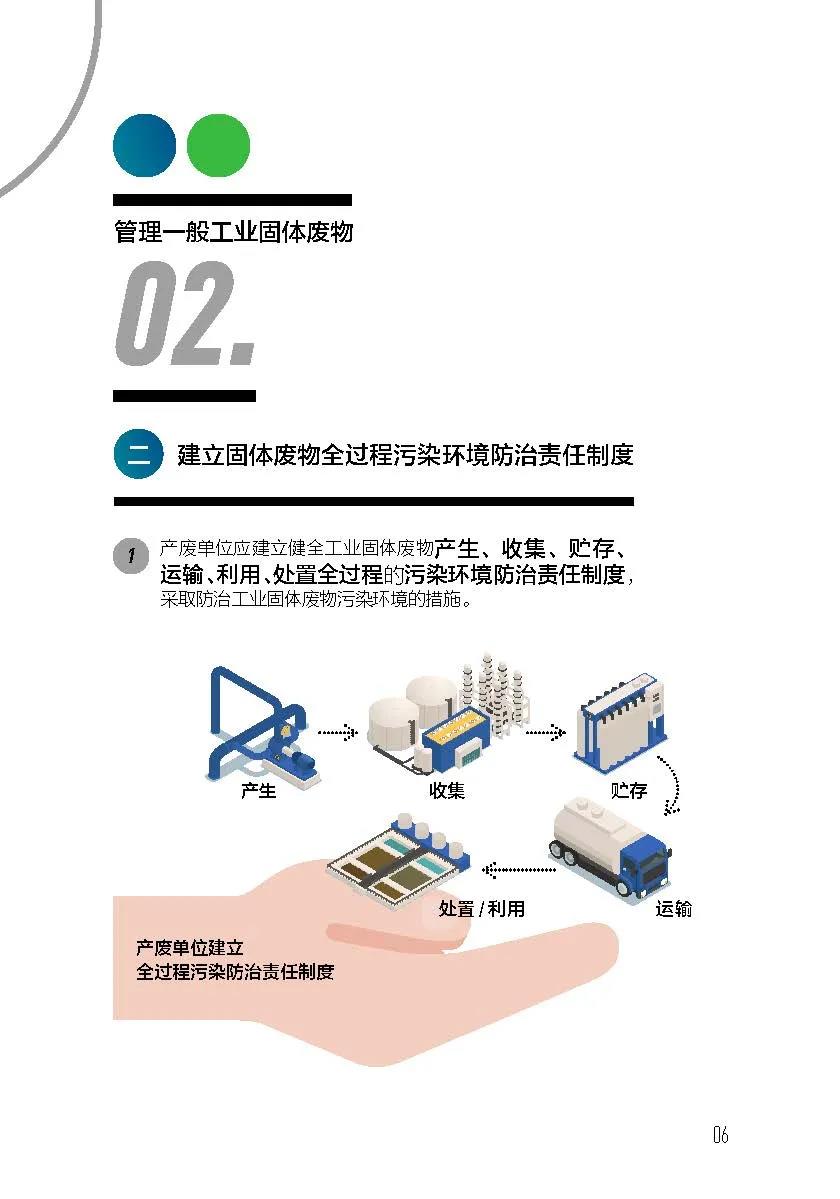 管理一般工业固体废物

02.

二 建立固体废物全过程污染环境防治责任制度

1 产废单位应建立健全工业固体废物产生、收集、贮存、运输、利用、处置全过程的污染环境防治责任制度，采取防治工业固体废物污染环境的措施。

产生

收集

贮存

运输

处置 / 利用

产废单位建立
全过程污染防治责任制度

06